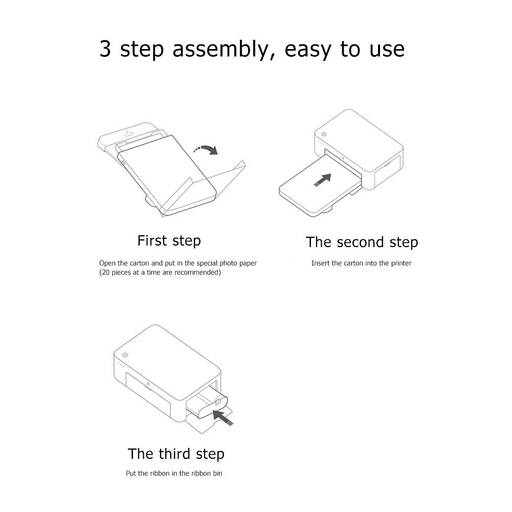 3 step assembly, easy to use

First step

Open the carton and put in the special photo paper (20 pieces at a time are recommended)

The second step

Insert the carton into the printer

The third step

Put the ribbon in the ribbon bin