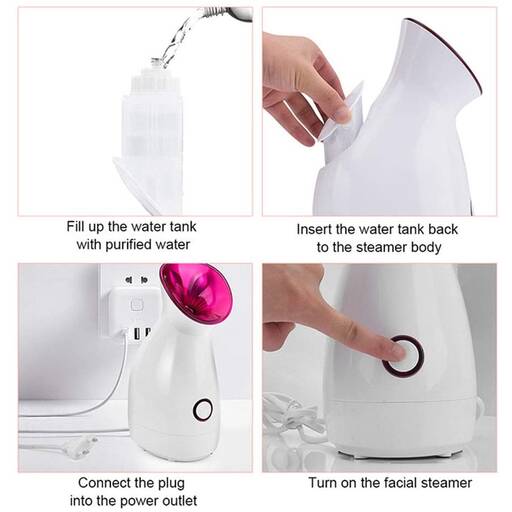 Fill up the water tank with purified water

Insert the water tank back to the steamer body

Connect the plug into the power outlet

Turn on the facial steamer